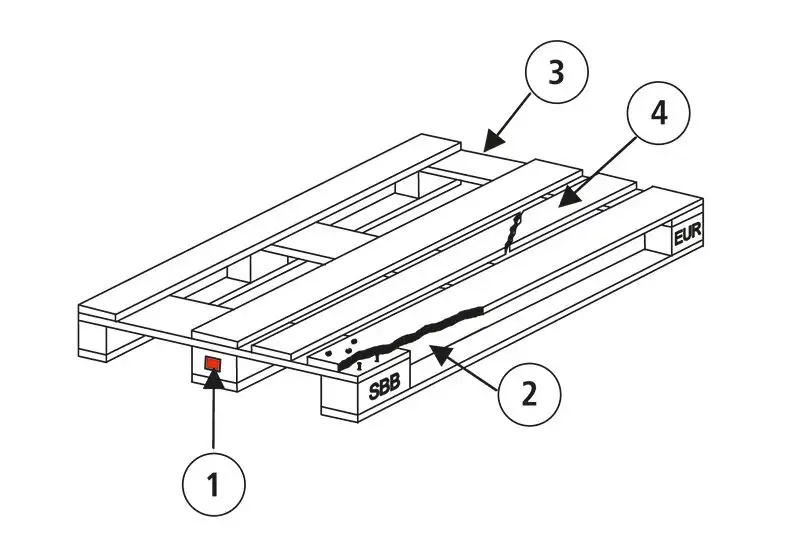 3
4
EUR
SBB
2
1