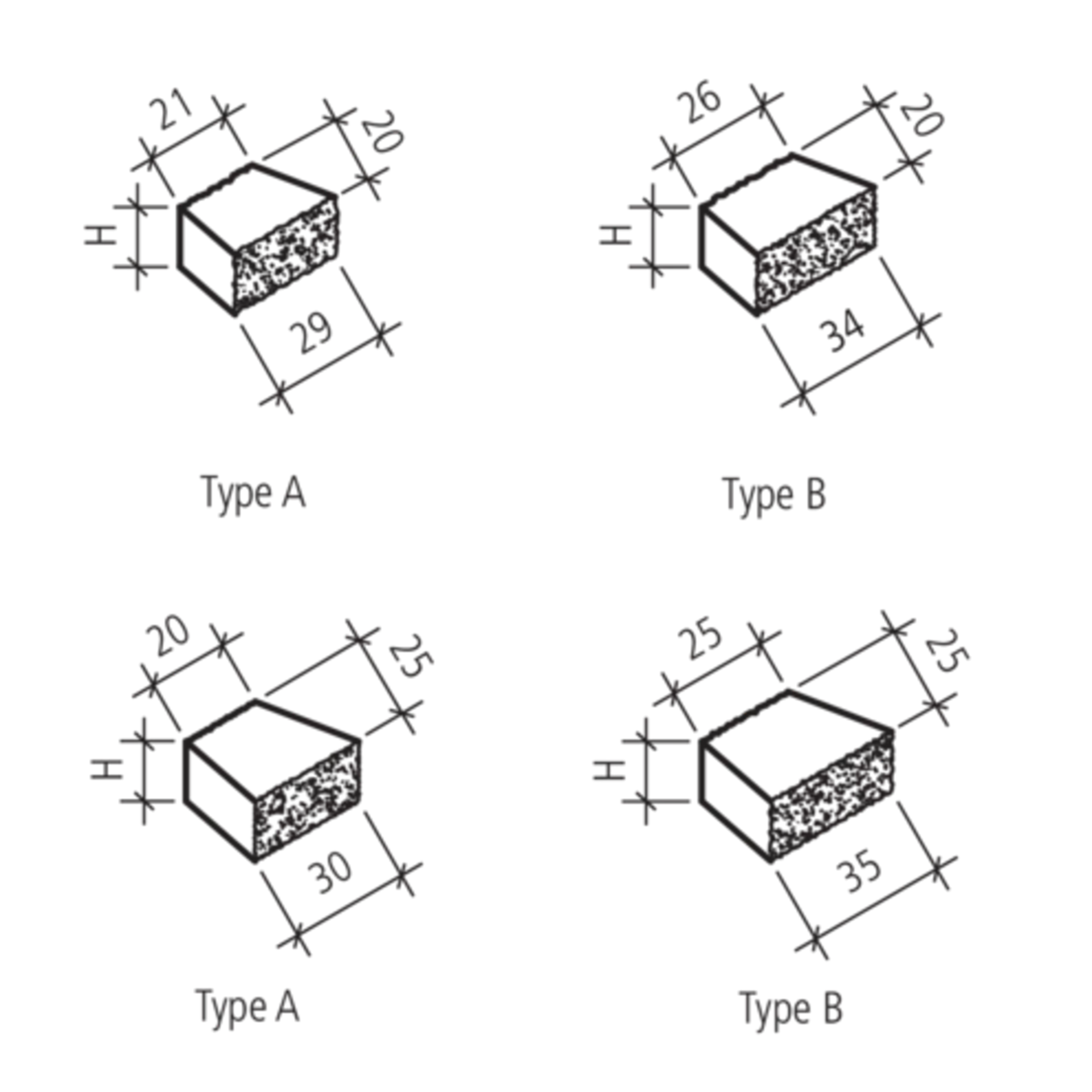 21
20
H
29
Type A

26
20
H
34
Type B

20
25
H
30
Type A

25
25
H
35
Type B