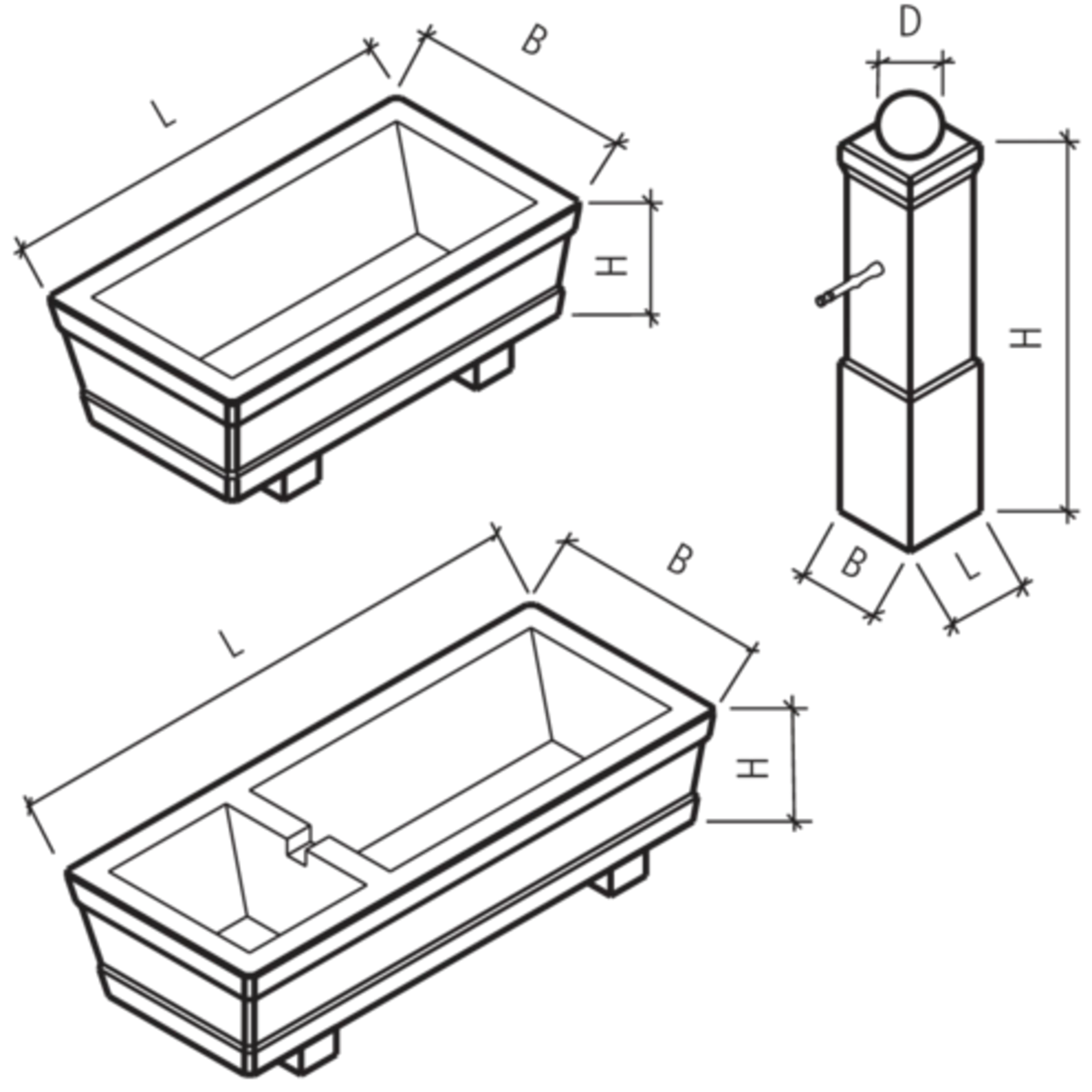 L
B
H
D
H
B
L
L
B
H