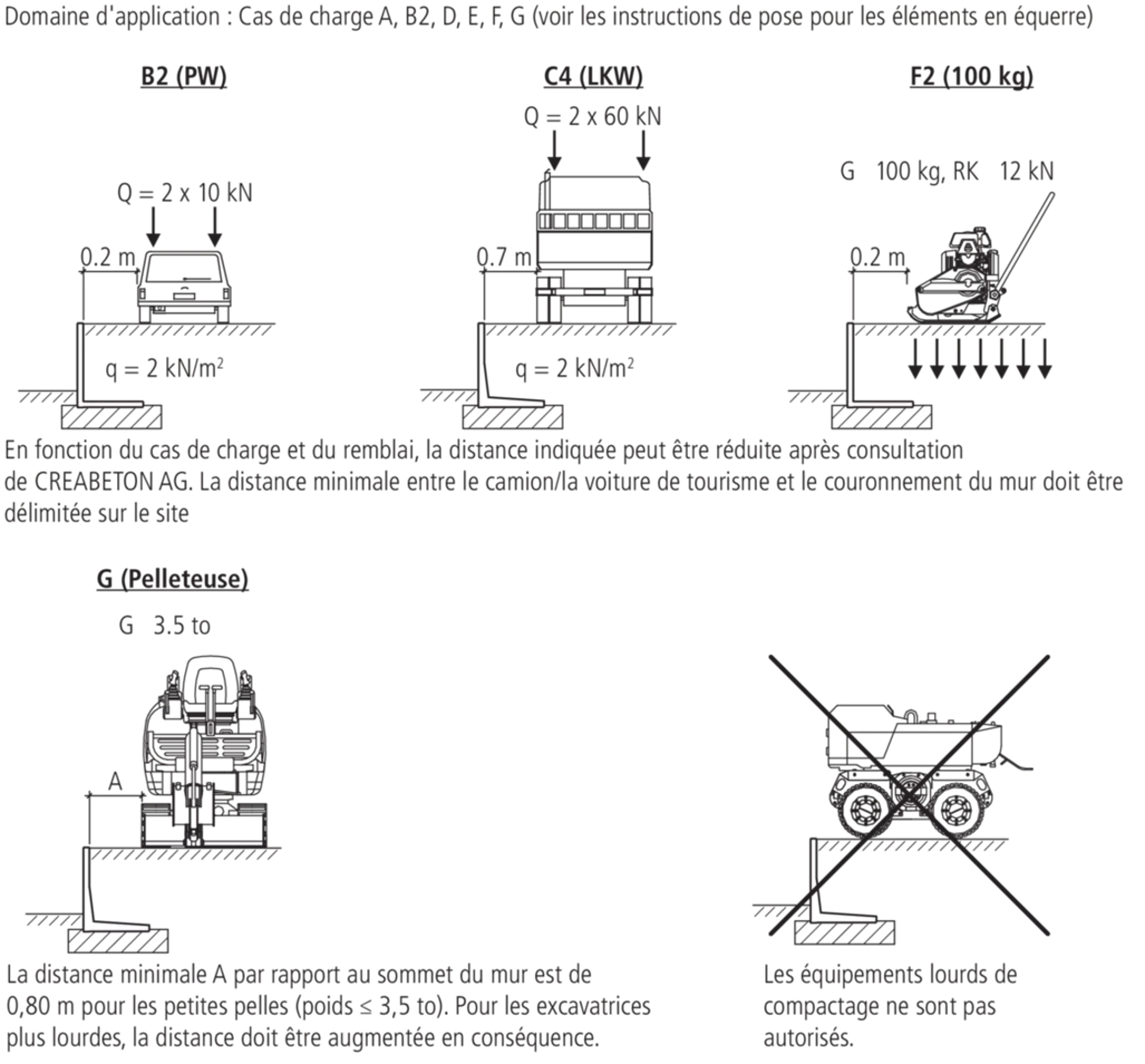 Domaine d'application : Cas de charge A, B2, D, E, F, G (voir les instructions de pose pour les éléments en équerre)

B2 (PW)

Q = 2 x 10 kN

0.2 m

q = 2 kN/m$^2$

C4 (LKW)

Q = 2 x 60 kN

0.7 m

q = 2 kN/m$^2$

F2 (100 kg)

G 100 kg, RK 12 kN

0.2 m

En fonction du cas de charge et du remblai, la distance indiquée peut être réduite après consultation de CREABETON AG. La distance minimale entre le camion/la voiture de tourisme et le couronnement du mur doit être délimitée sur le site

G (Pelleteuse)

G 3.5 to

A

La distance minimale A par rapport au sommet du mur est de 0,80 m pour les petites pelles (poids ≤ 3,5 to). Pour les excavatrices plus lourdes, la distance doit être augmentée en conséquence.

Les équipements lourds de compactage ne sont pas autorisés.