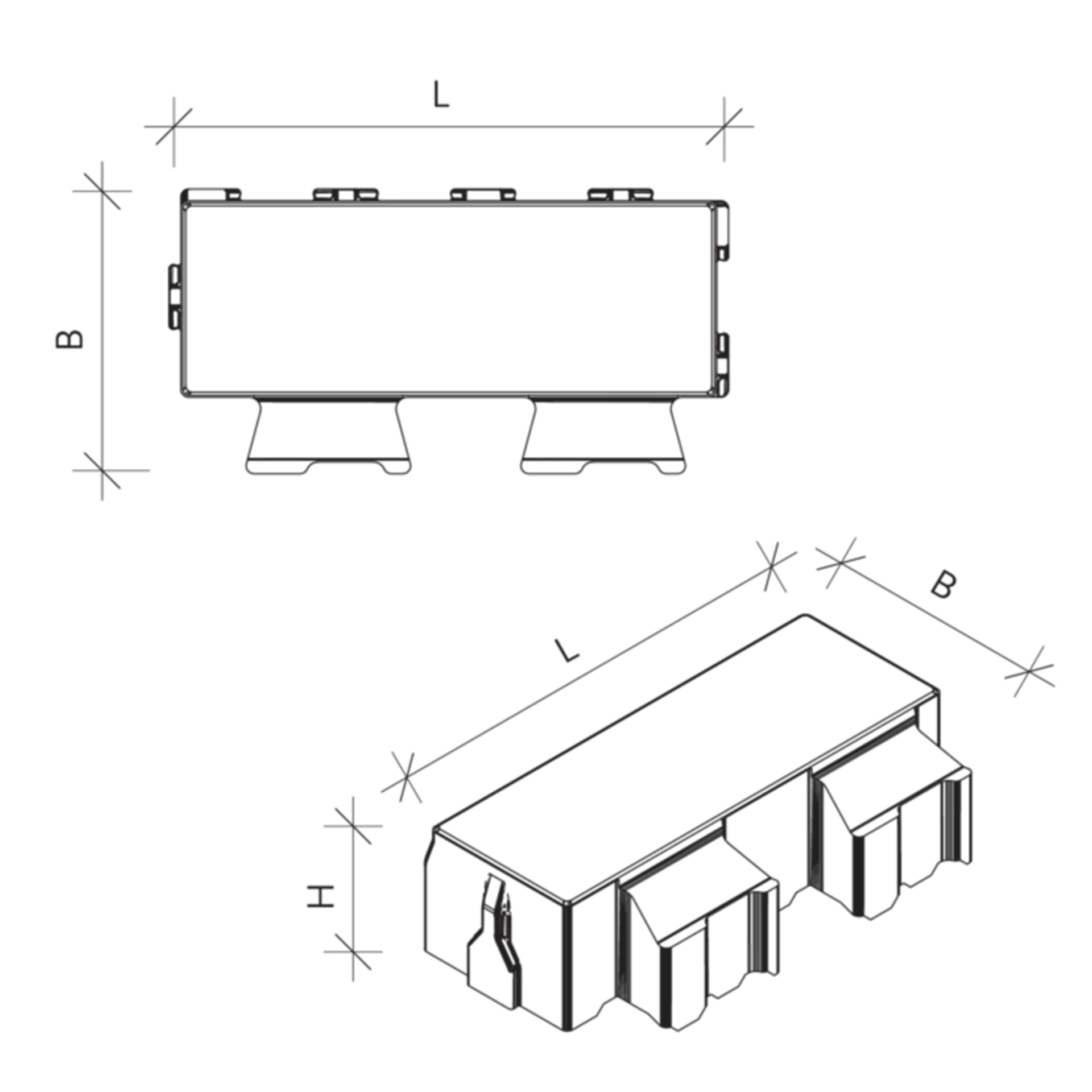 L

B

L

B

H