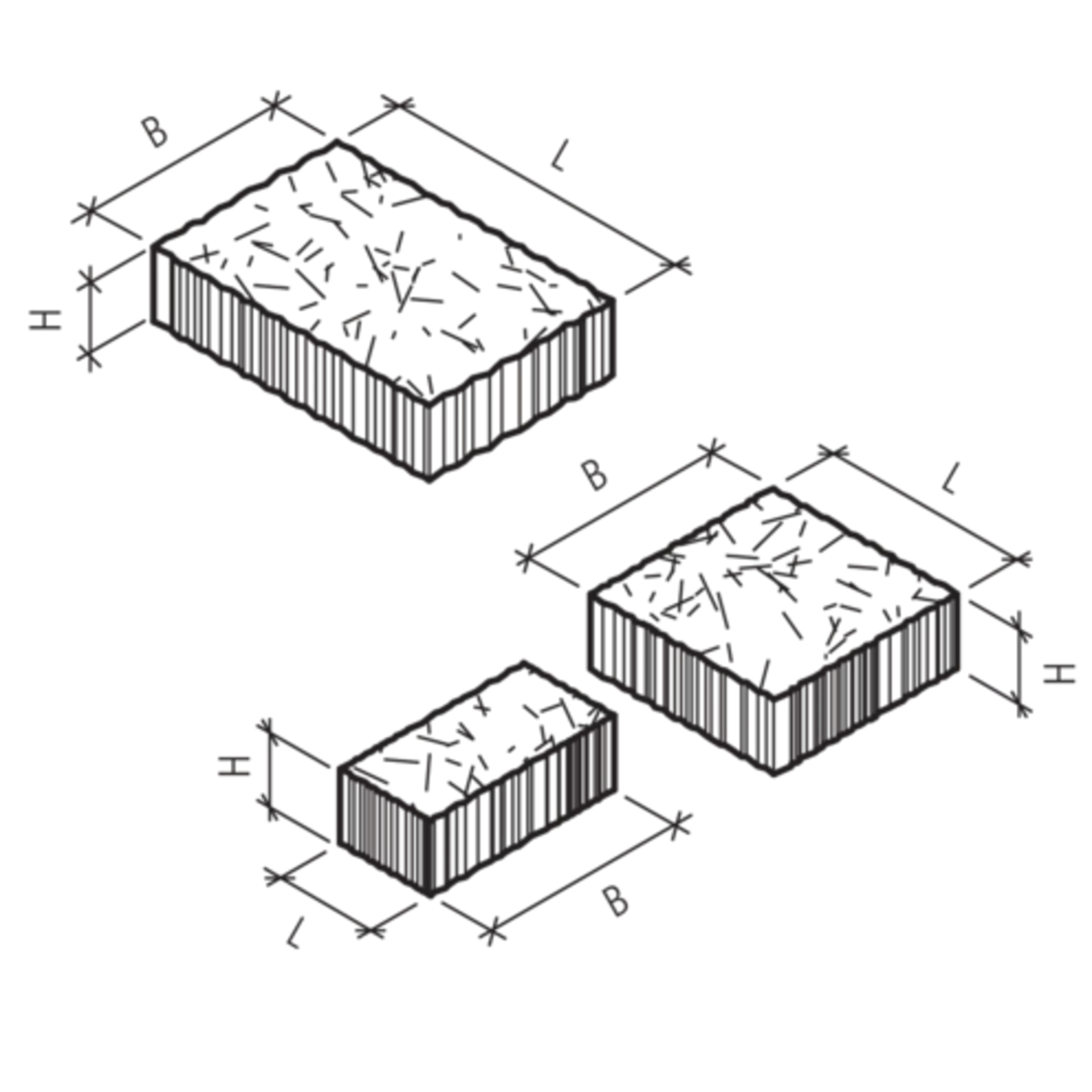 B
L
H
B
L
H
H
L
B